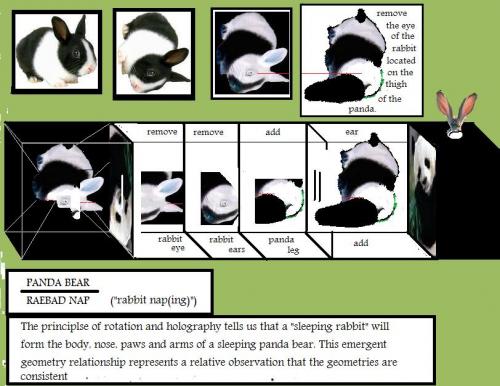 remove the eye of the rabbit located on the thigh of the panda.

remove

remove

add

ear

rabbit eye

rabbit ears

panda leg

add

PANDA BEAR
RAEBAD NAP ("rabbit nap(ing)")

The principlse of rotation and holography tells us that a "sleeping rabbit" will form the body, nose, paws and arms of a sleeping panda bear. This emergent geometry relationship represents a relative observation that the geometries are consistent