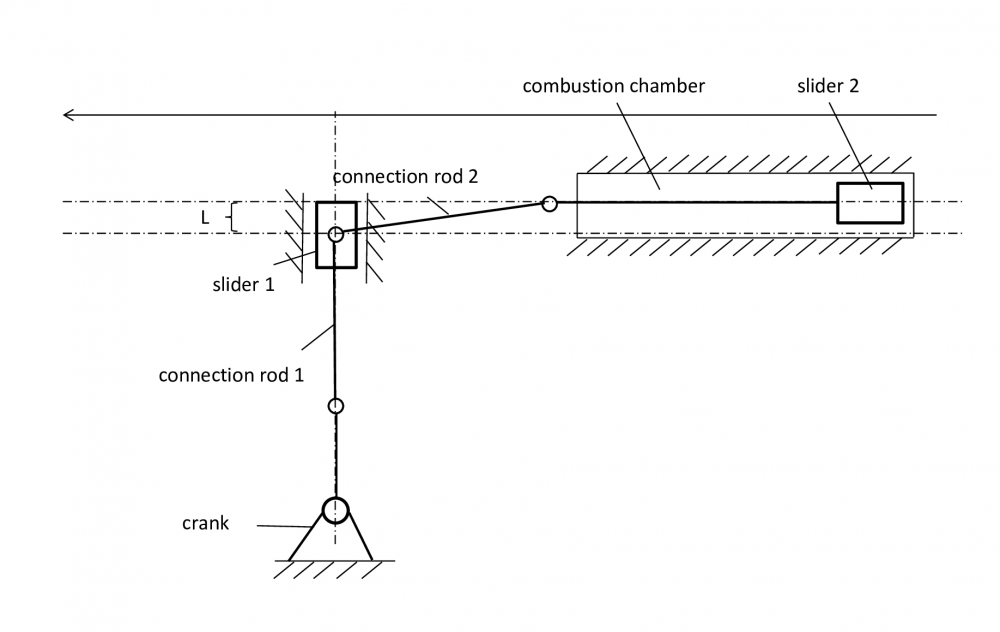 combustion chamber

slider 2

connection rod 2

L

slider 1

connection rod 1

crank